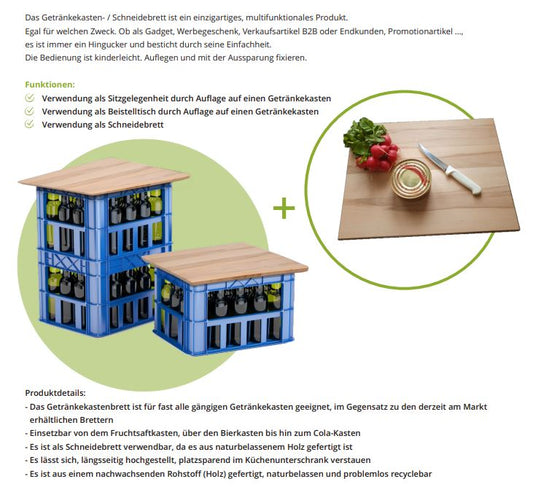 Das Getränkekasten- / Schneidebrett ist ein einzigartiges, multifunktionales Produkt.
Egal für welchen Zweck. Ob als Gadget, Werbegeschenk, Verkaufsartikel B2B oder Endkunden, Promotionartikel ...,
es ist immer ein Hingucker und besticht durch seine Einfachheit.
Die Bedienung ist kinderleicht. Auflegen und mit der Aussparung fixieren.

Funktionen:
Verwendung als Sitzgelegenheit durch Auflage auf einen Getränkekasten
Verwendung als Beistelltisch durch Auflage auf einen Getränkekasten
Verwendung als Schneidebrett

+

Produktdetails:
- Das Getränkekastenbrett ist für fast alle gängigen Getränkekasten geeignet, im Gegensatz zu den derzeit am Markt erhältlichen Brettern
- Einsetzbar von dem Fruchtsaftkasten, über den Bierkasten bis hin zum Cola-Kasten
- Es ist als Schneidebrett verwendbar, da es aus naturbelassenem Holz gefertigt ist
- Es lässt sich, längsseitig hochgestellt, platzsparend im Küchenunterschrank verstauen
- Es ist aus einem nachwachsenden Rohstoff (Holz) gefertigt, naturbelassen und problemlos recyclebar